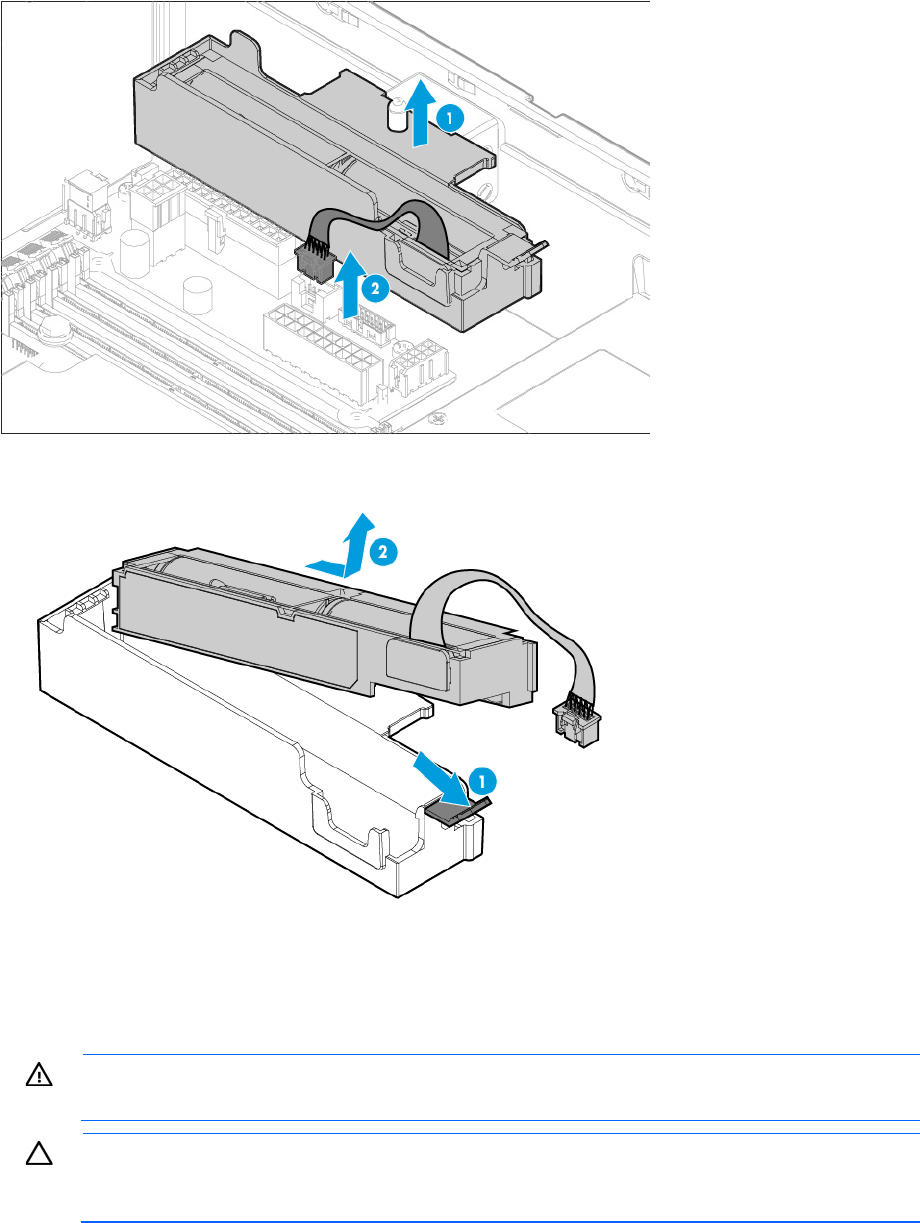 1

2

2

1