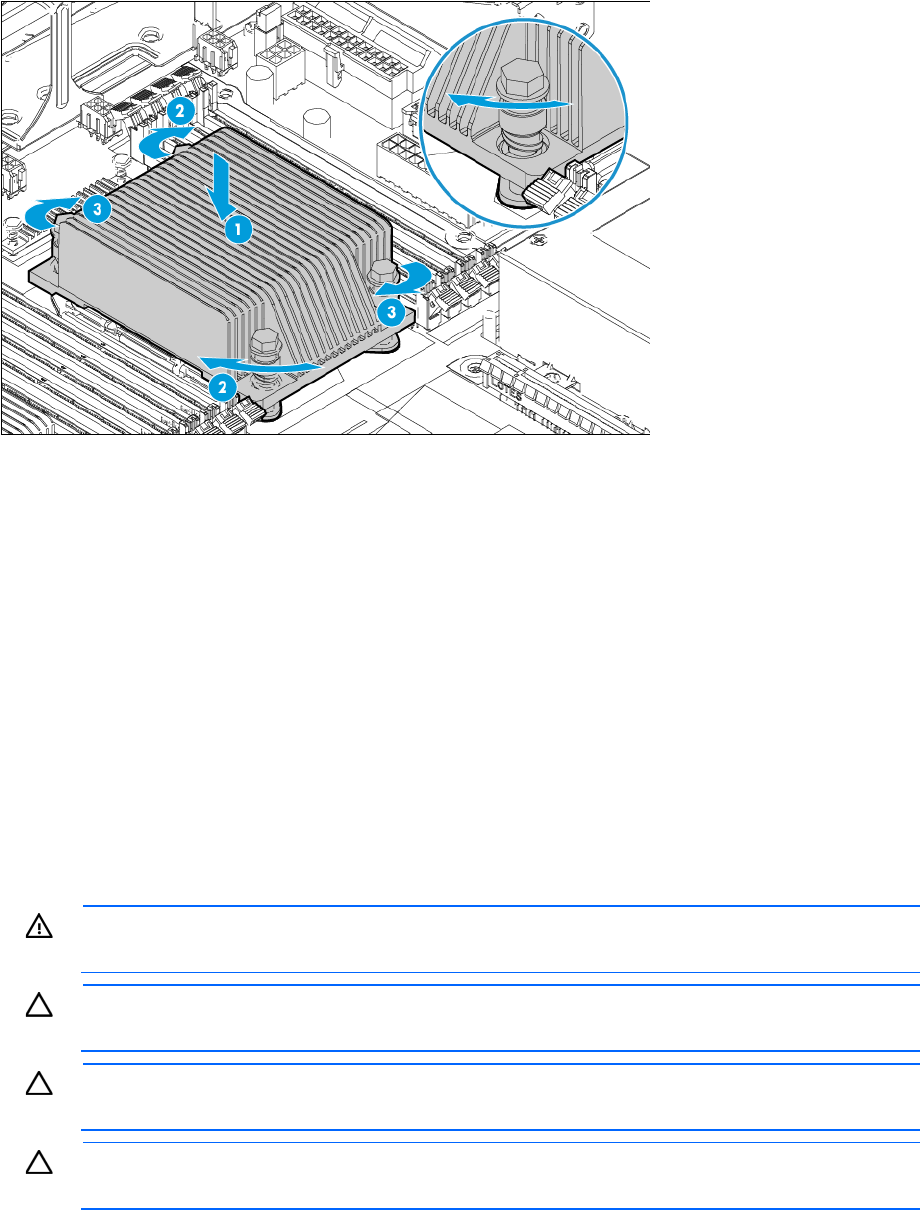 2

3

1

3

2