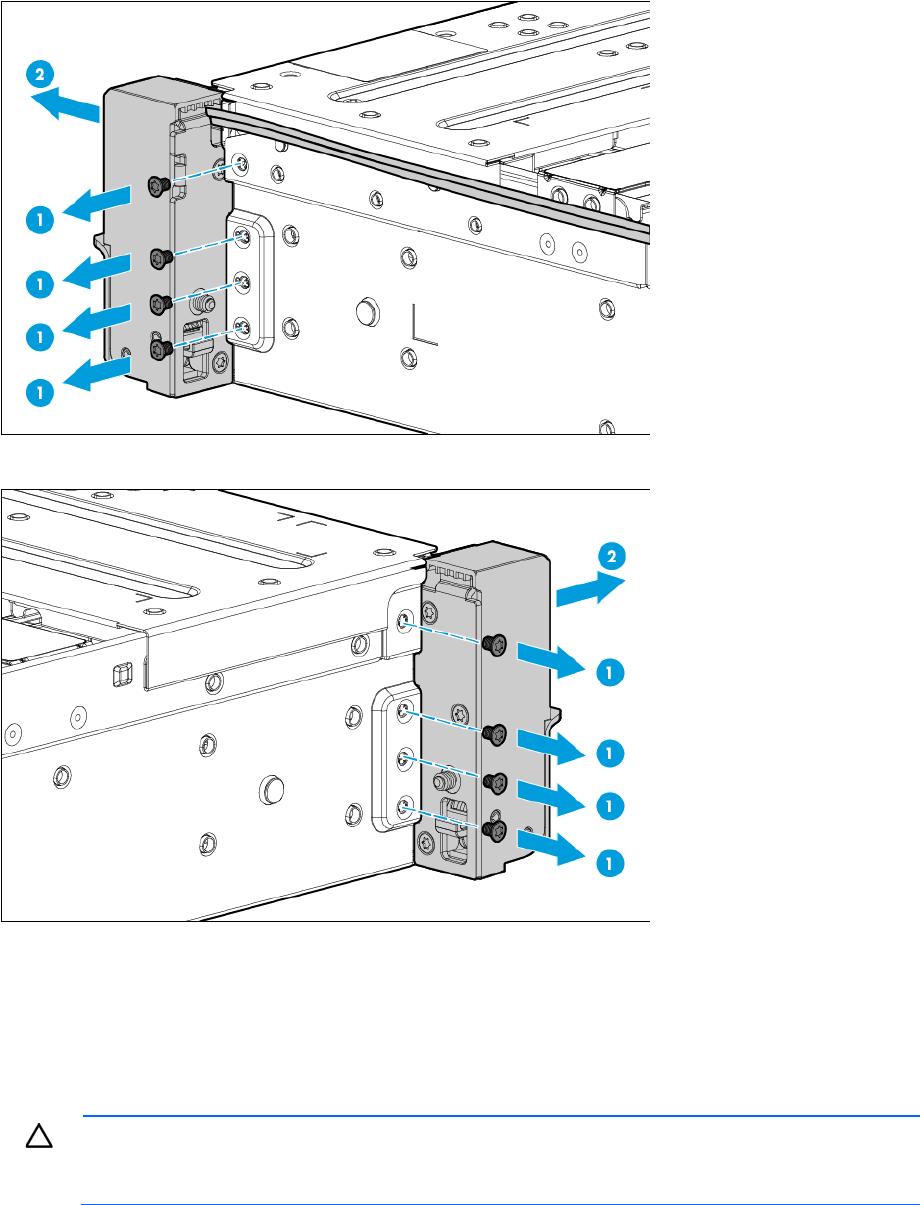 2

1

1

1

1

2

1

1

1

1