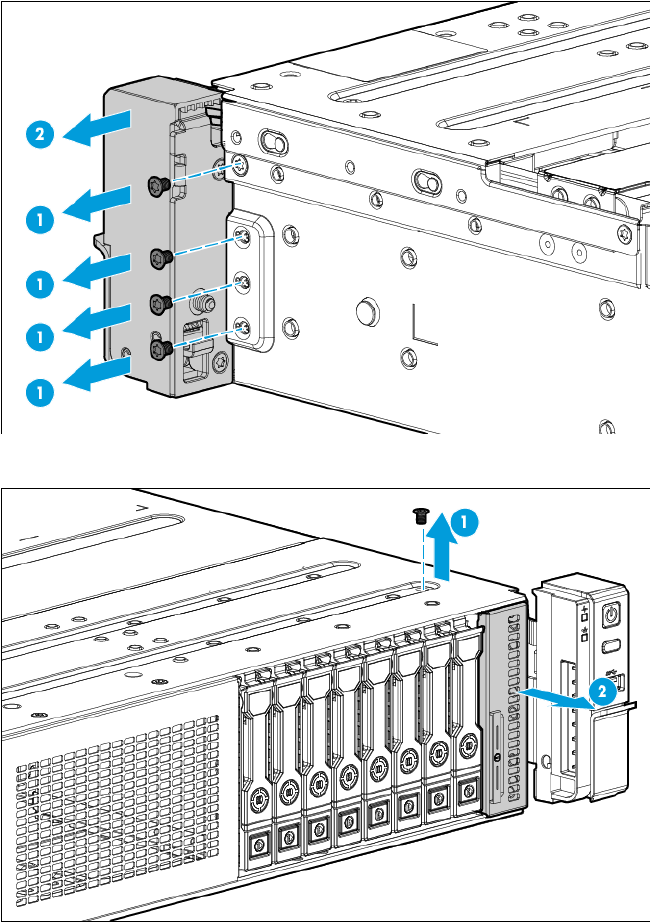 2
1
1
1
1

1
2