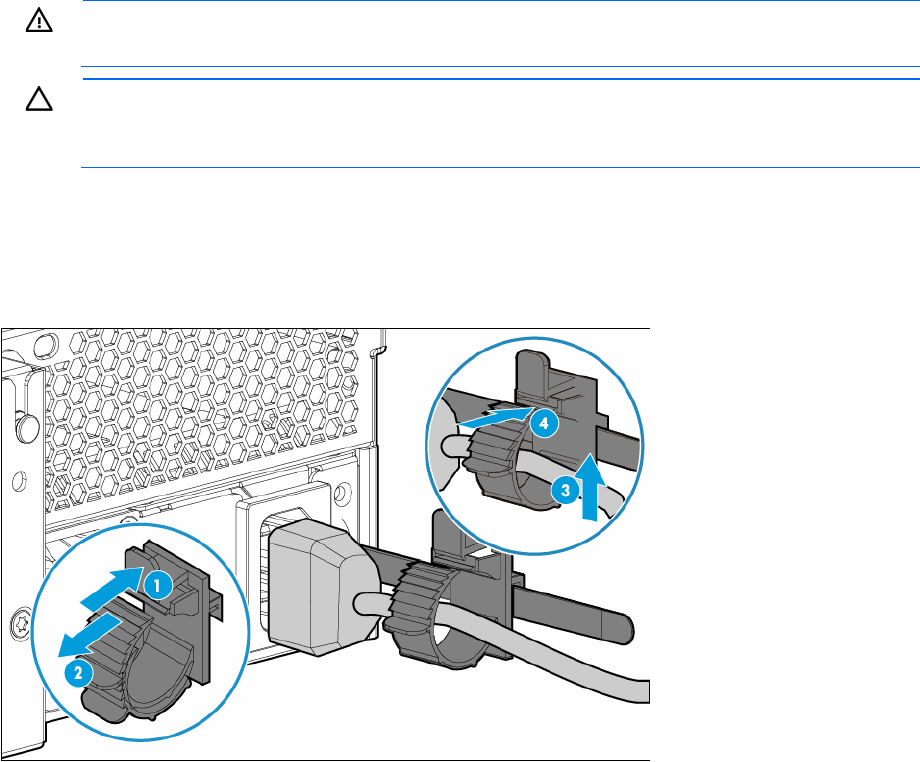 1

2

3

4