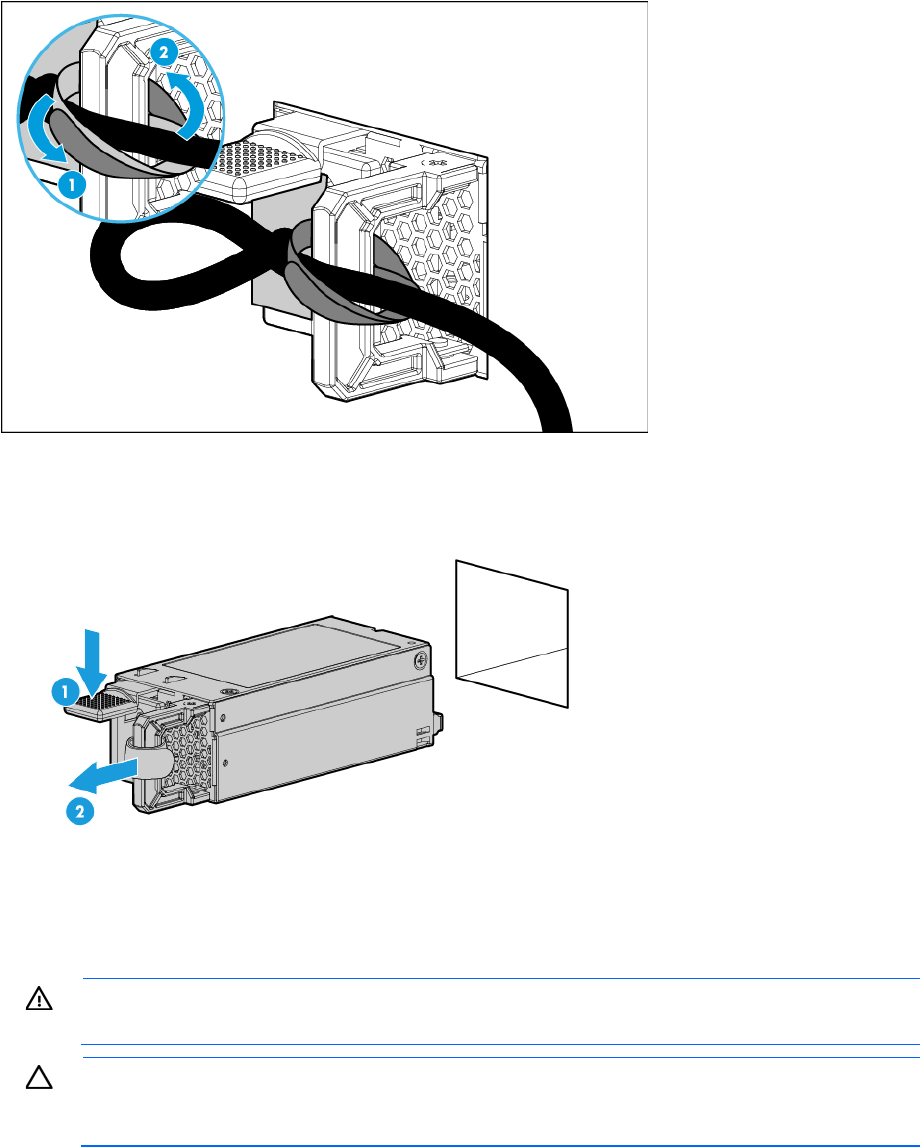 2

1

1

2