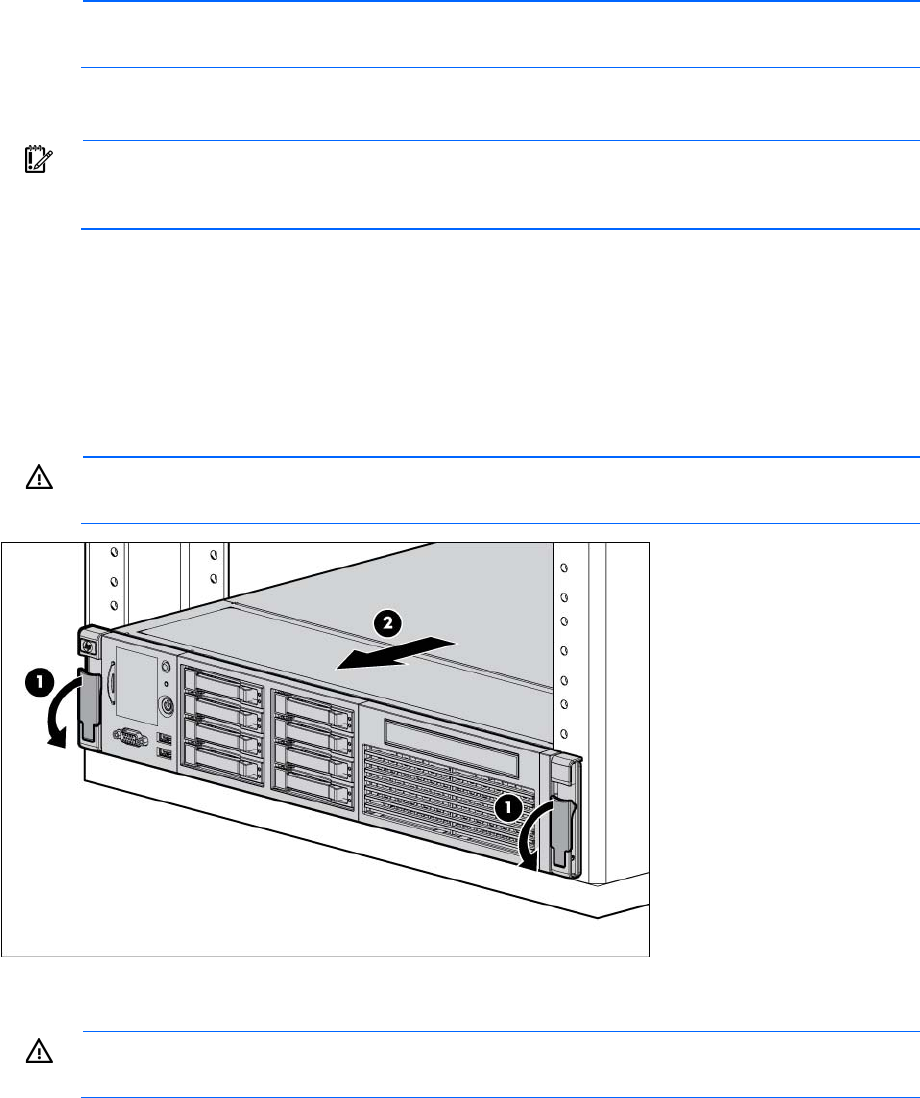 1

2

1