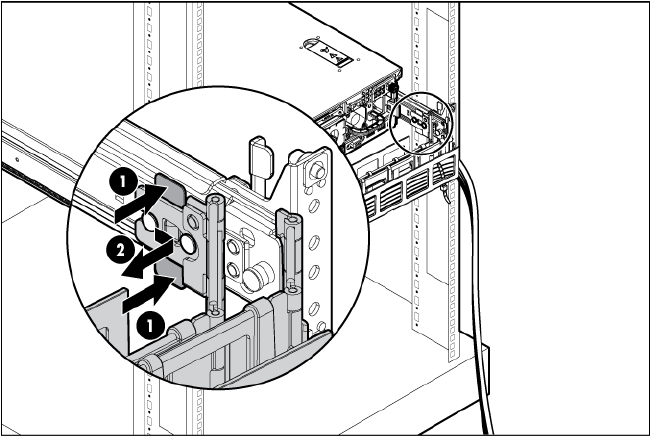 1
2
1