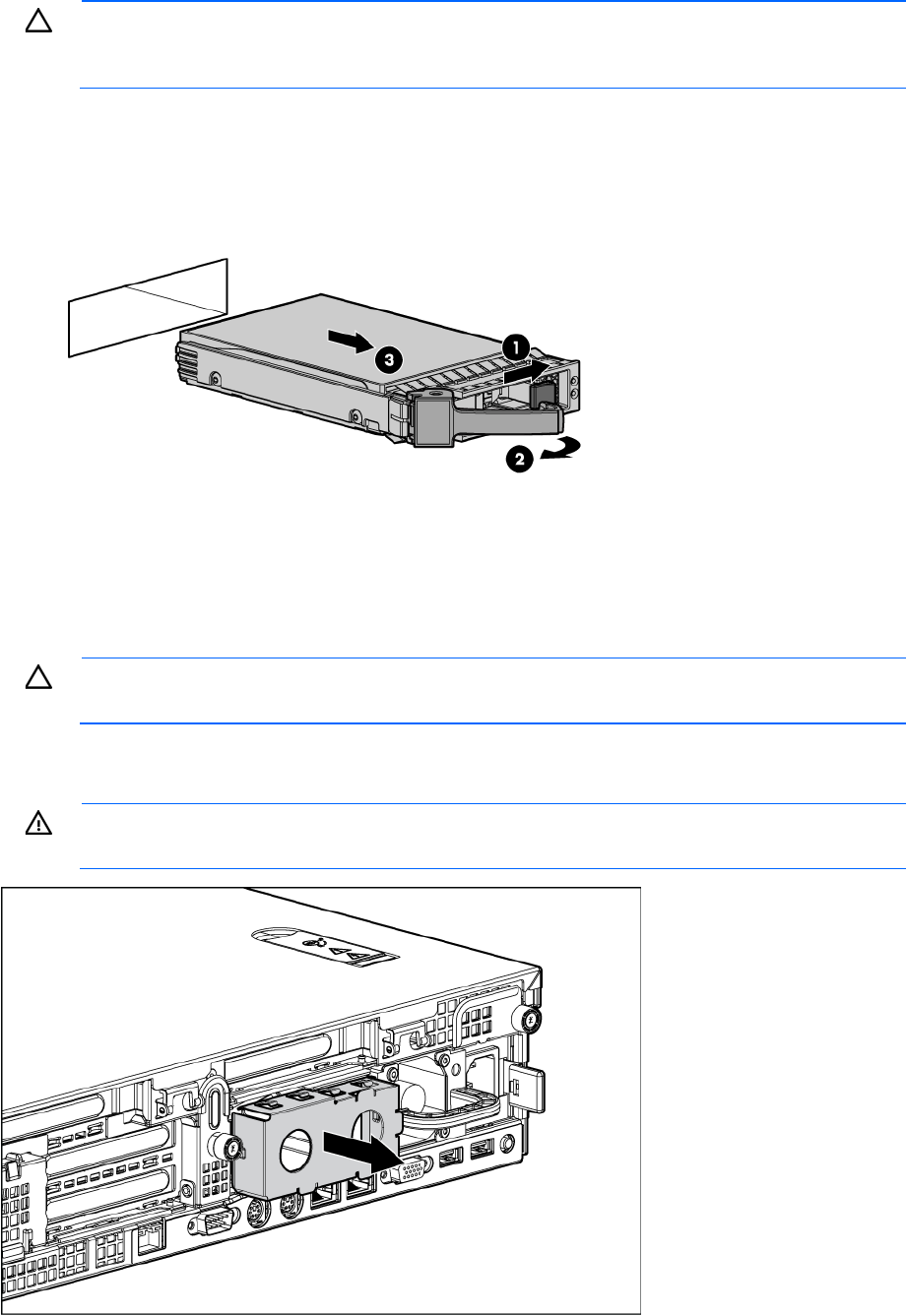 3

1

2