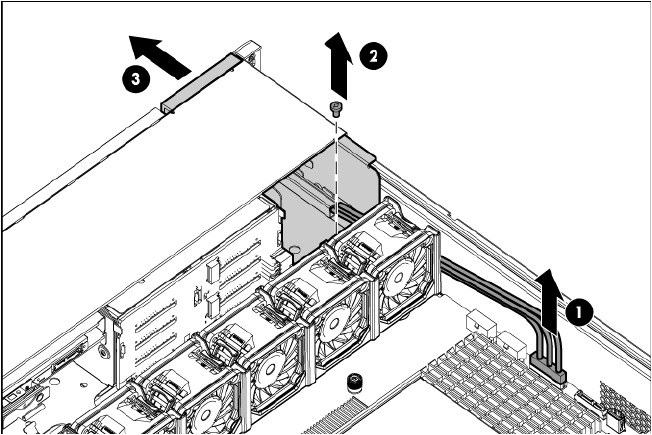 3
2
1