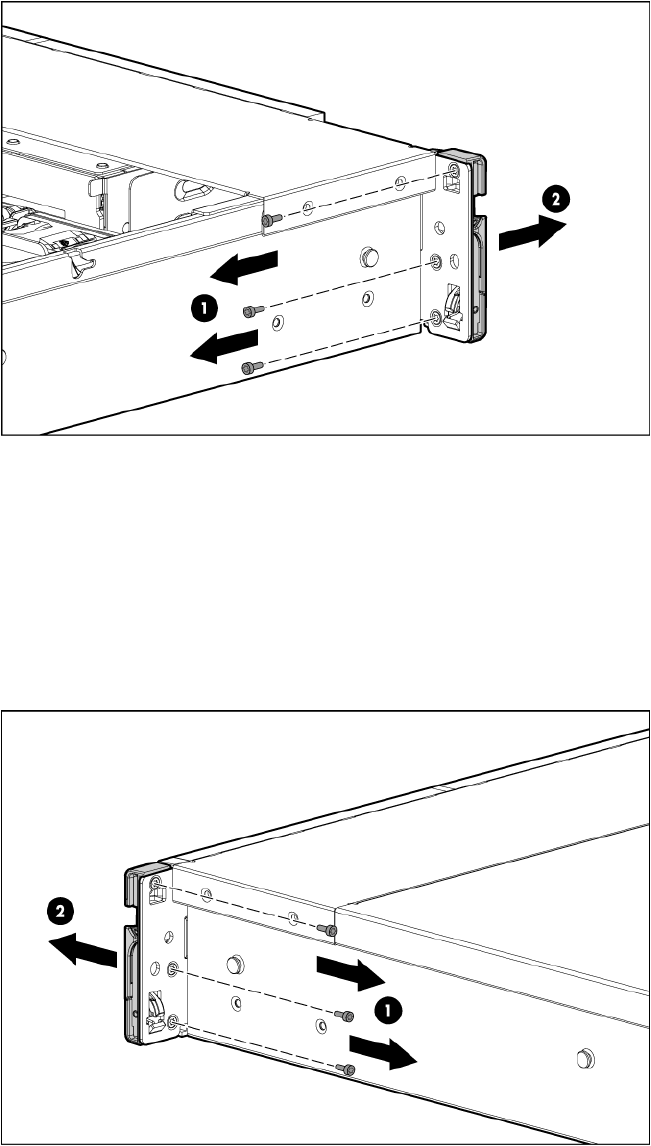 2

1

2

1