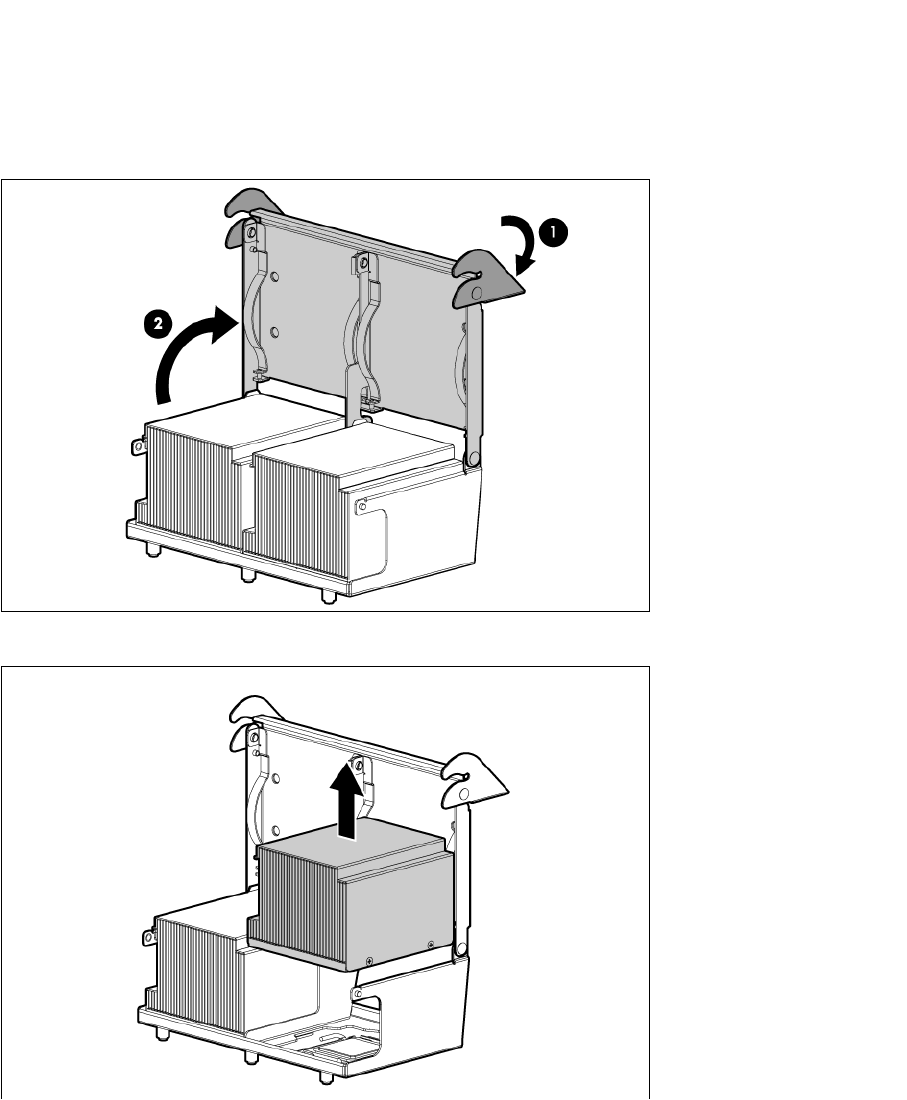 1

2