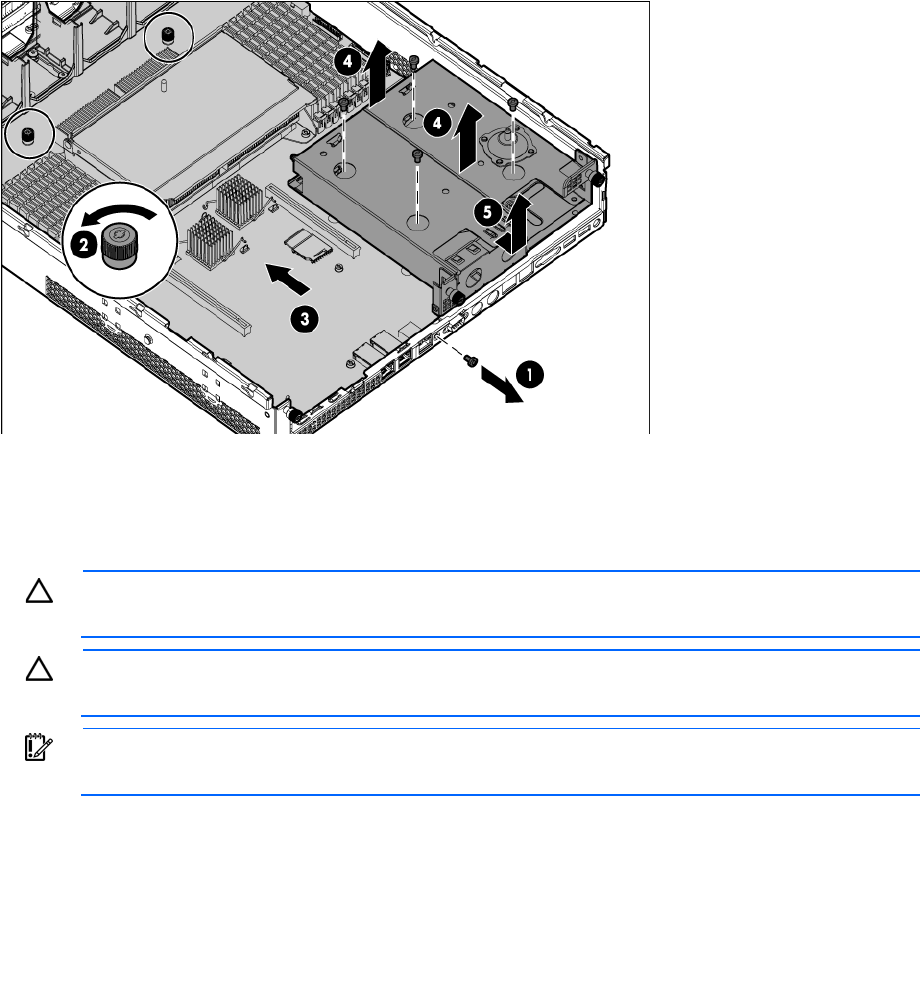 4

4

5

2

3

1