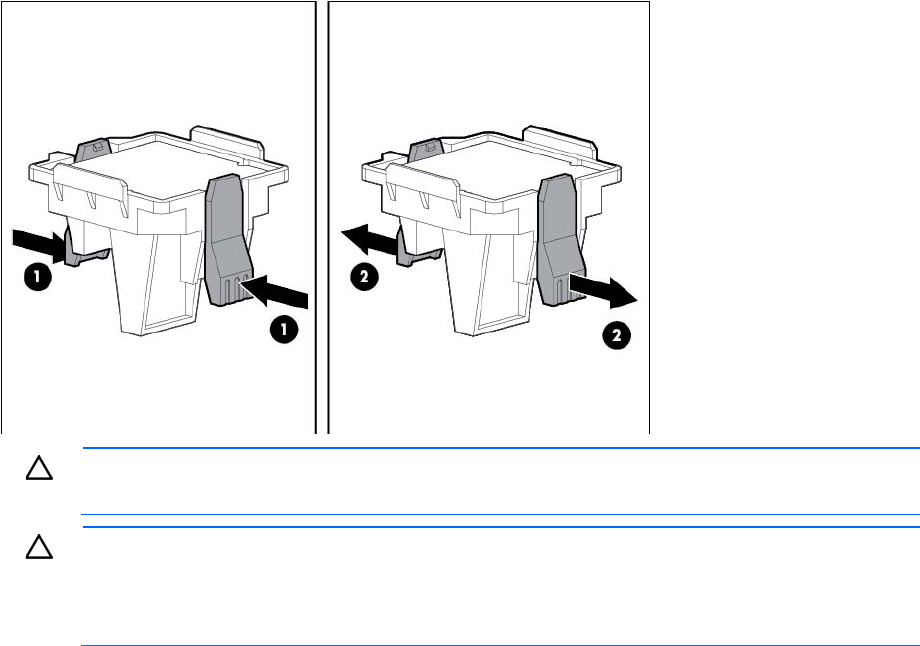 1
1
2
2