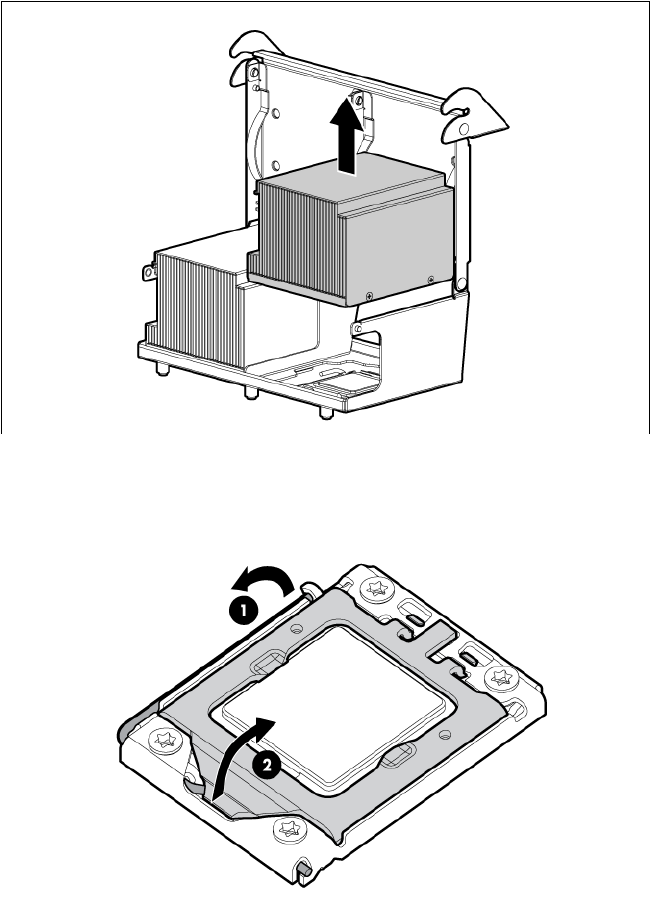 1

2