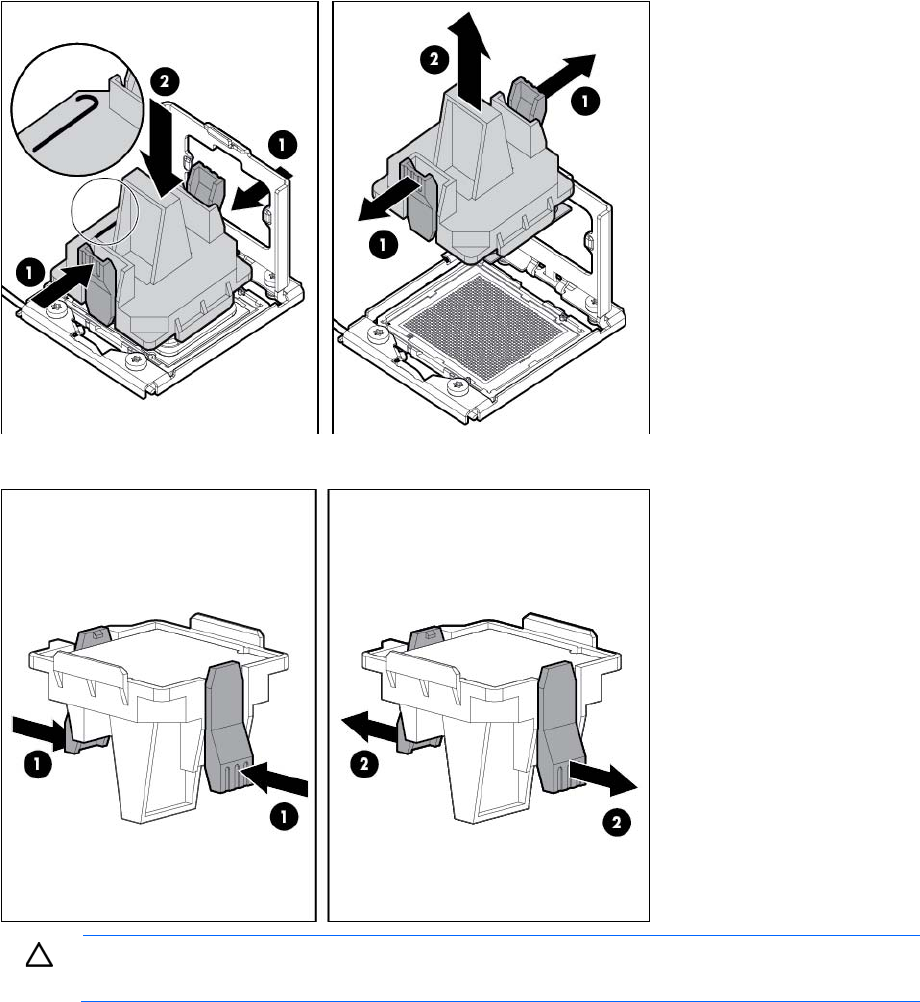 2
1
1
2
1
1
1
1
2
2