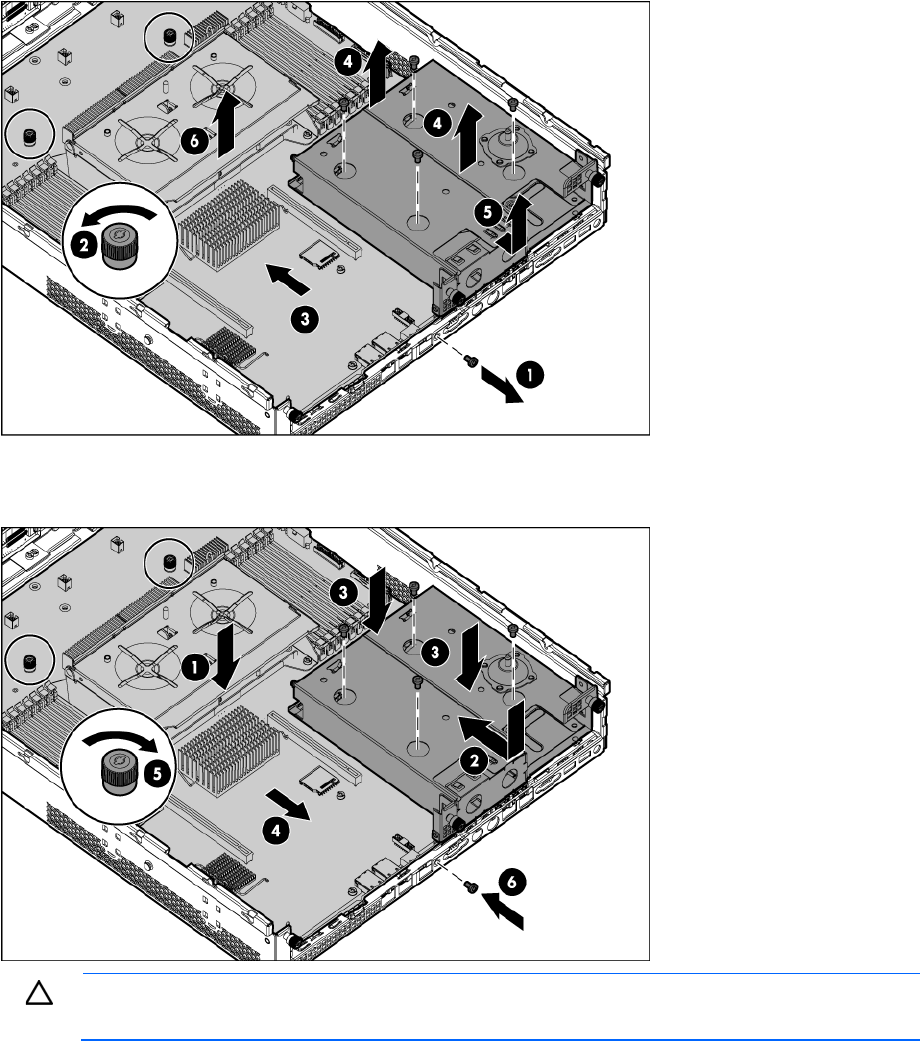 4
4
6
5
2
3
1

3
3
1
2
5
4
6