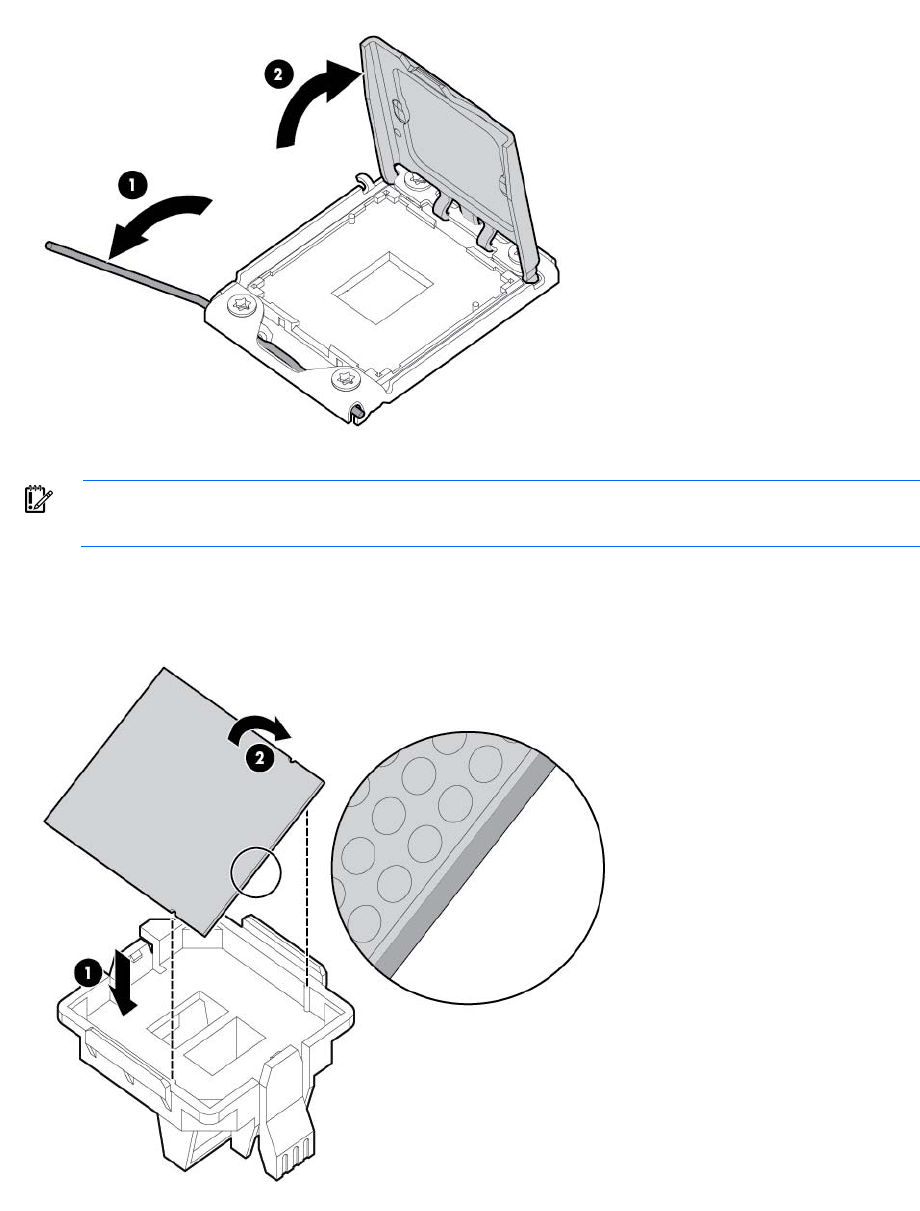 2

1

2

1