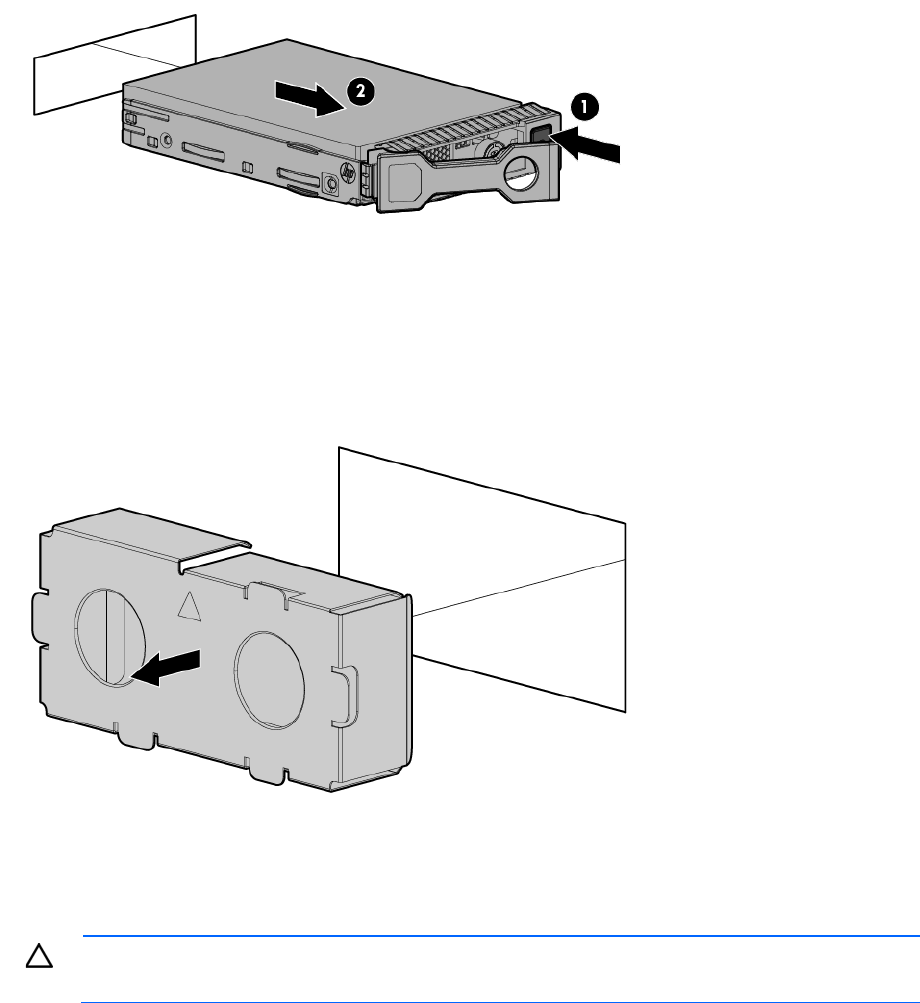 2

1