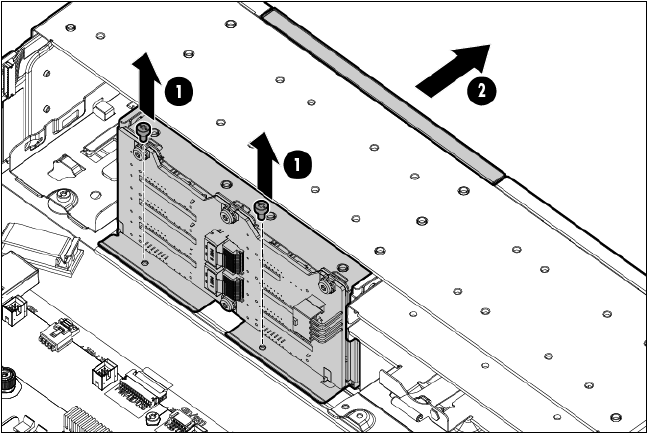 1
1
2