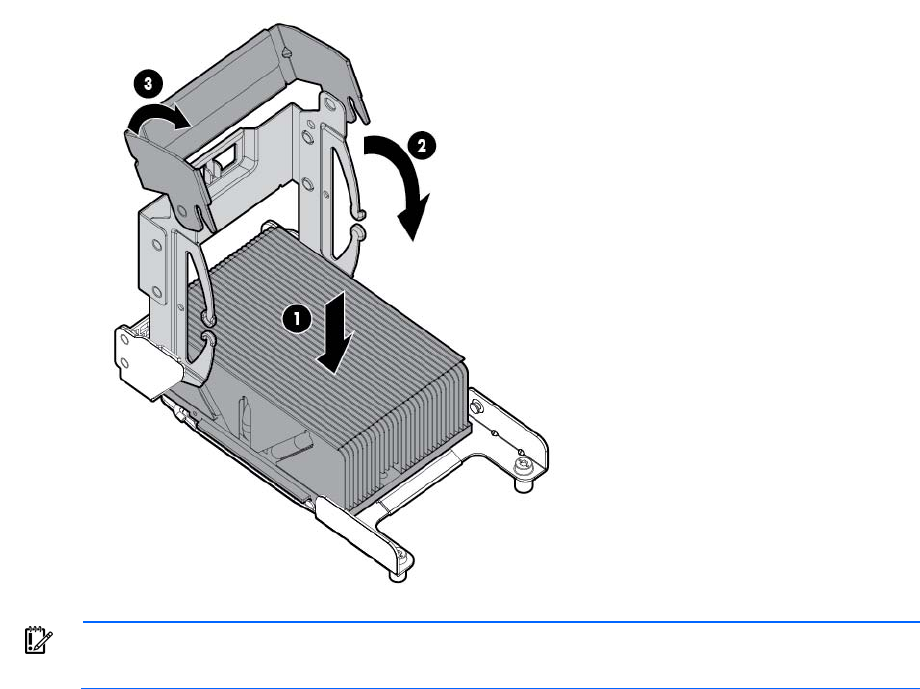 3

2

1