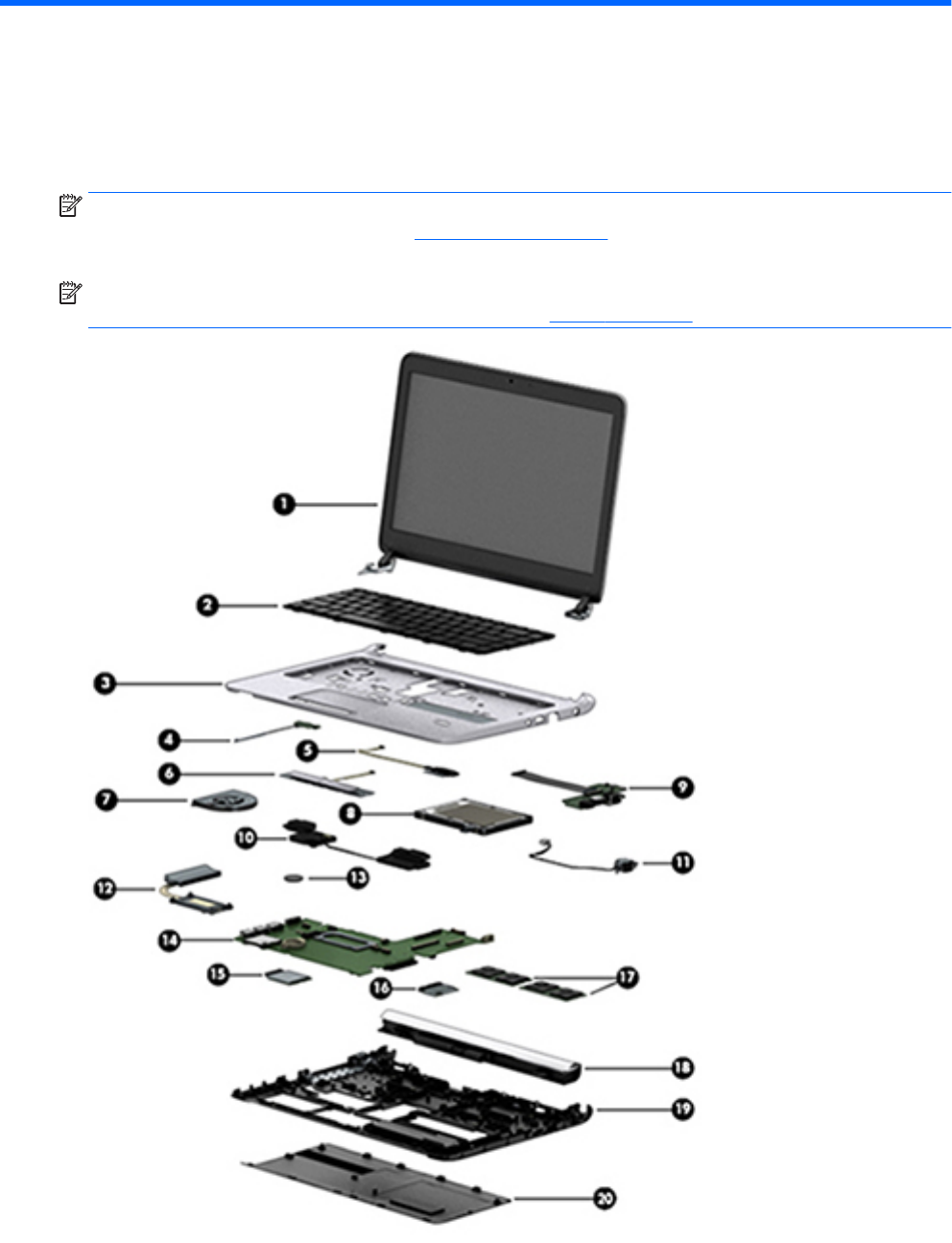 1
2
3
4
5
6
7
8
9
10
11
12
13
14
15
16
17
18
19
20