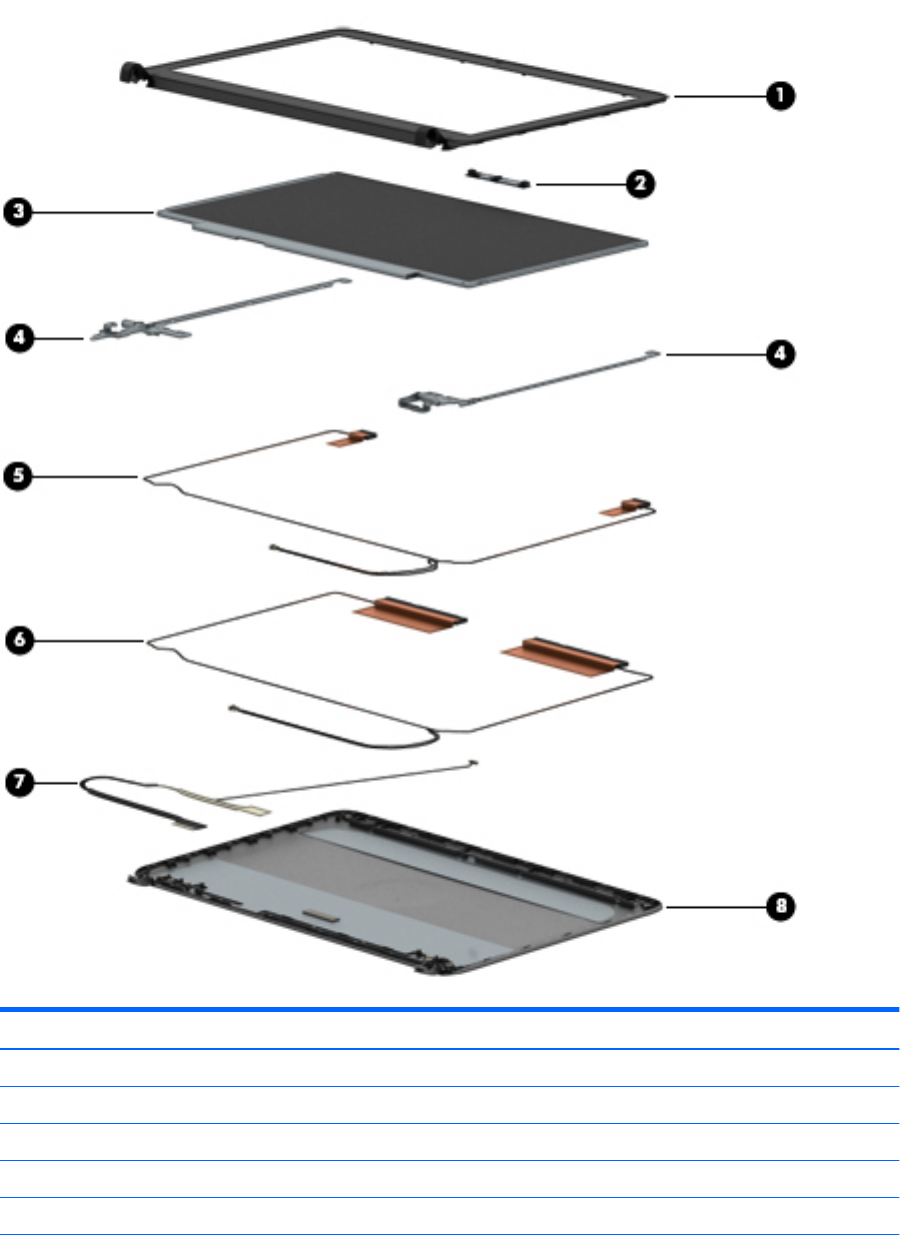 1
2
3
4
4
5
6
7
8