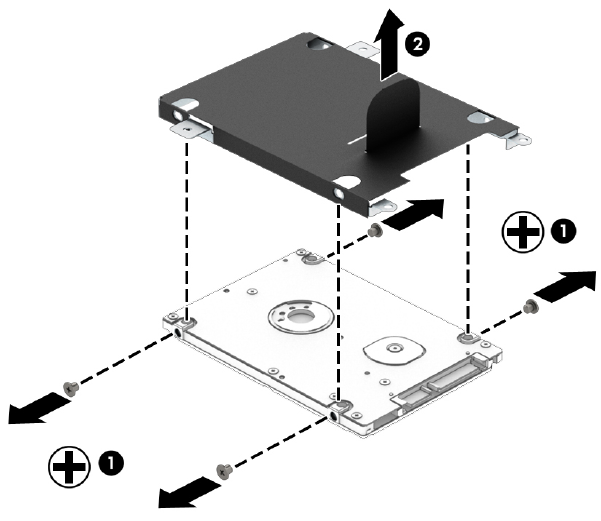 2

1

1