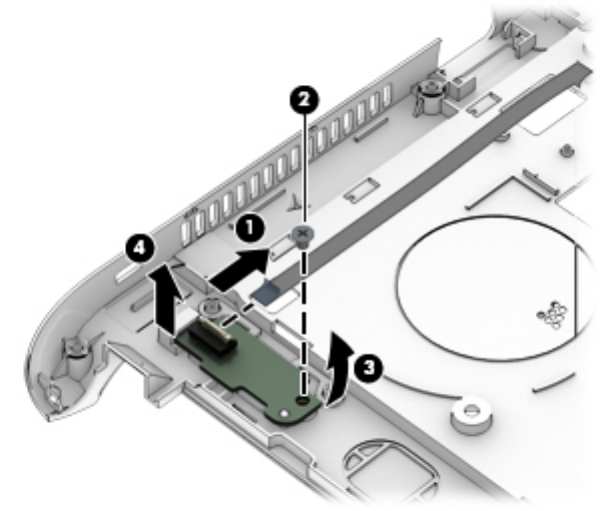 2
1
4
3