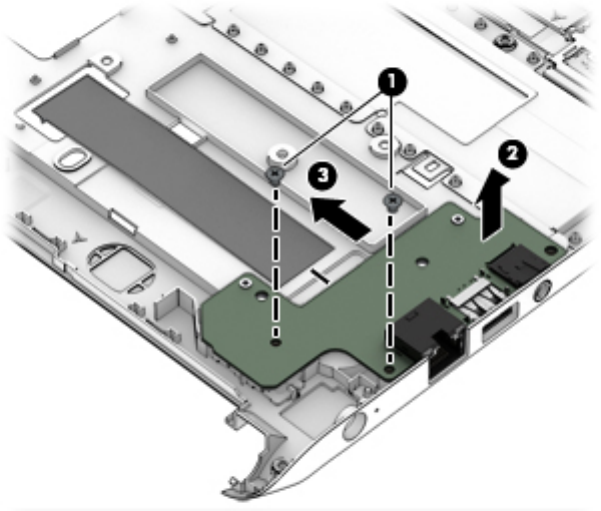 1
2
3