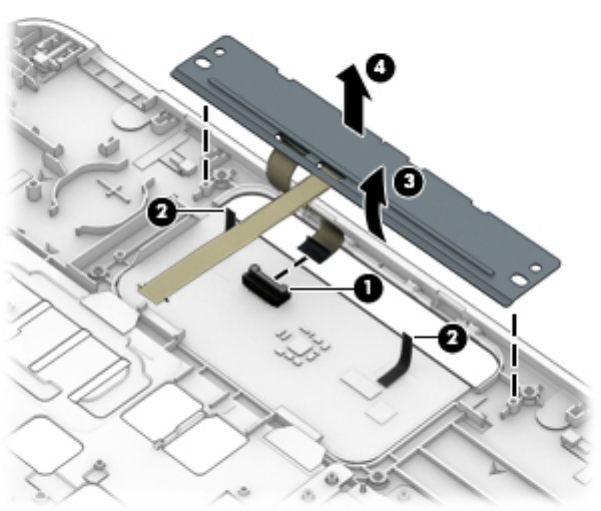 4
3
2
1
2