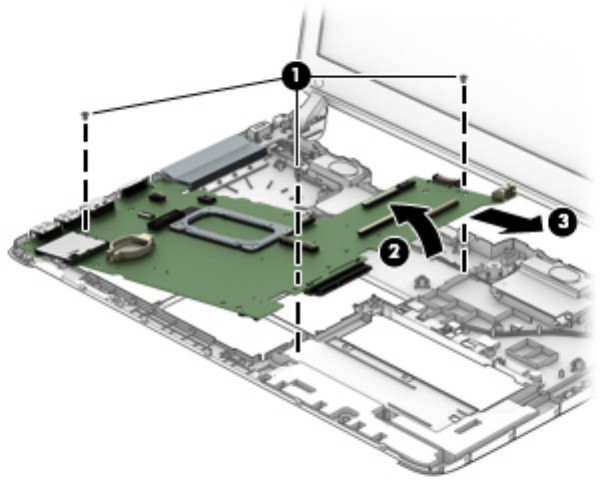 1
2
3