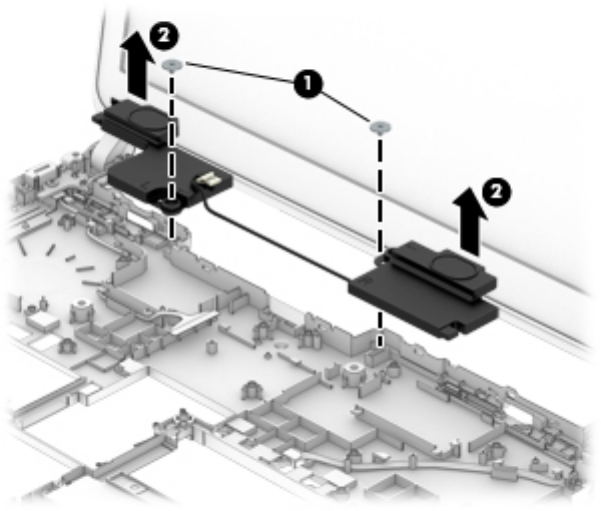 2
1
2