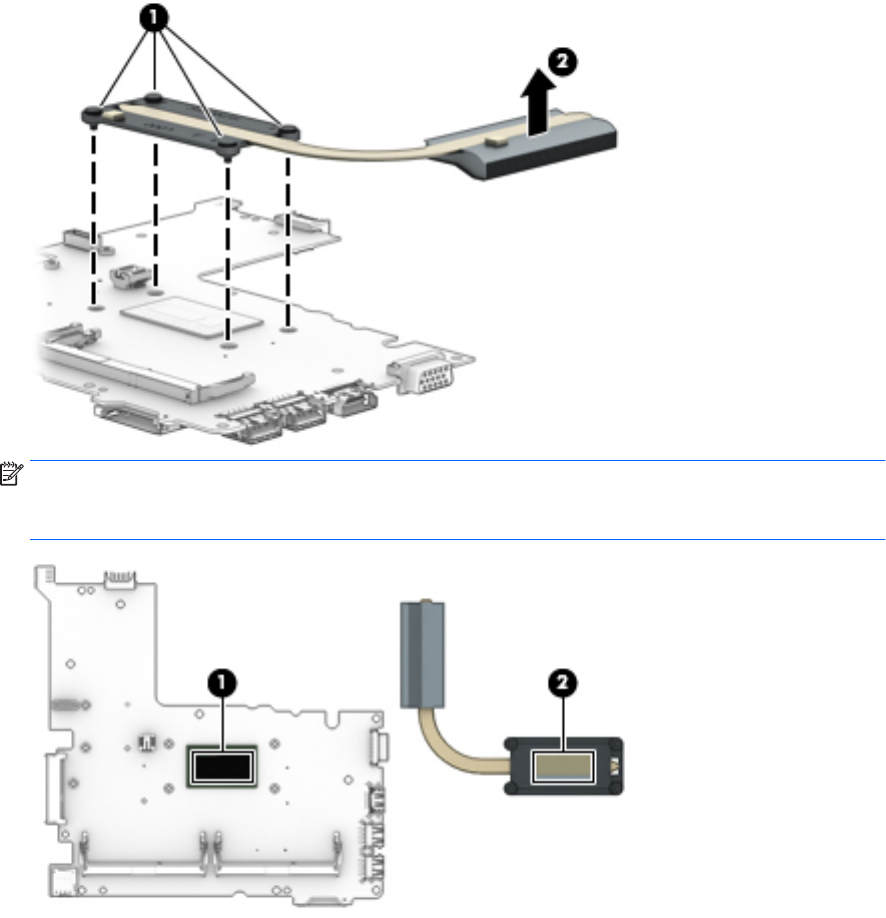 1

2

1

2