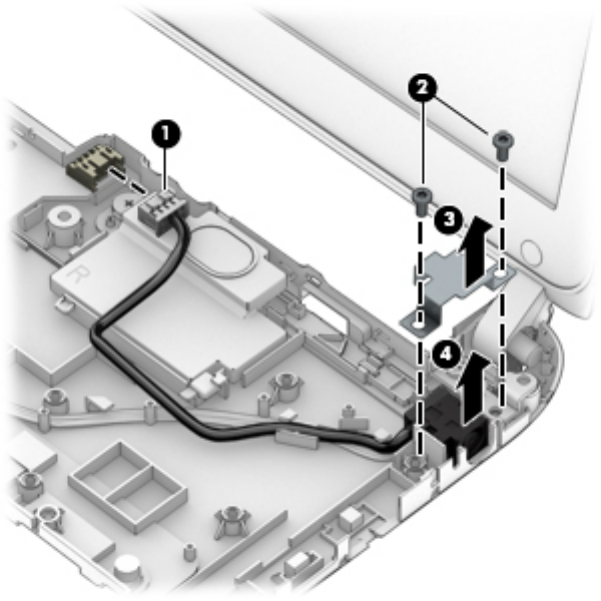 1
2
3
4
R