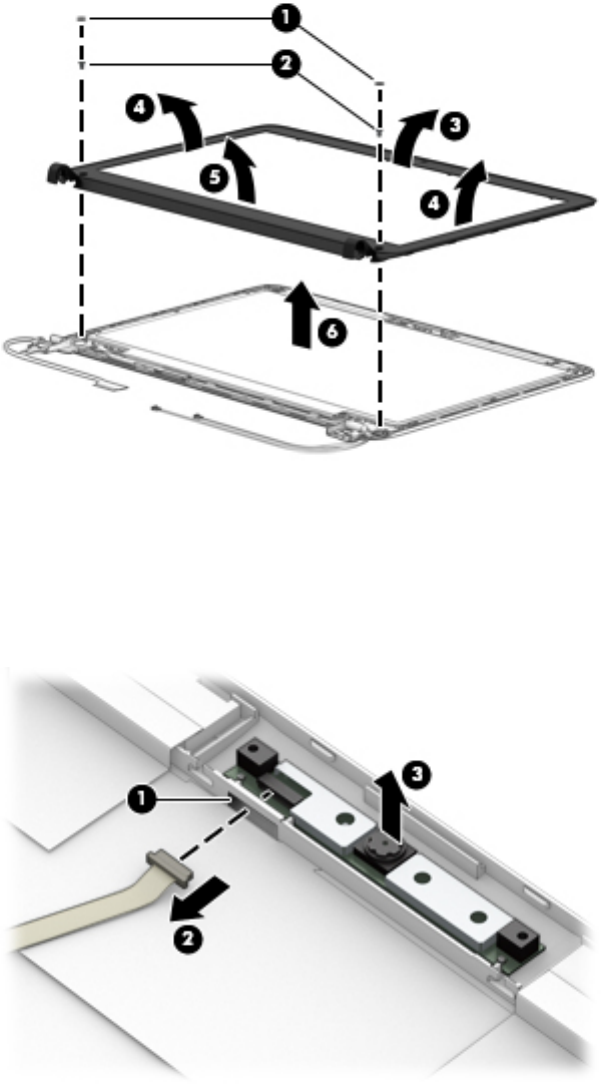 1
2
4
3
5
4
6

1
3
2