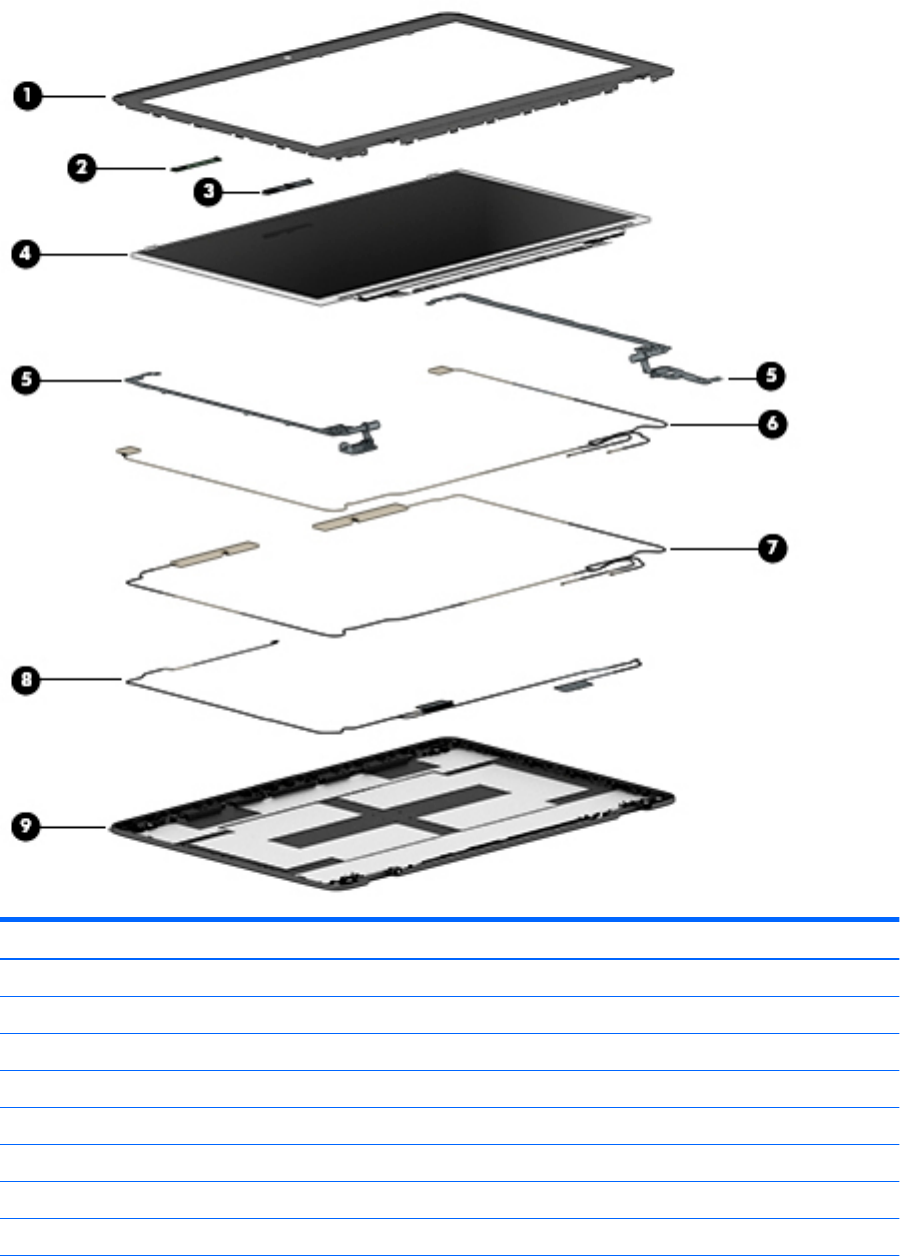 1

2

3

4

5

5

6

7

8

9