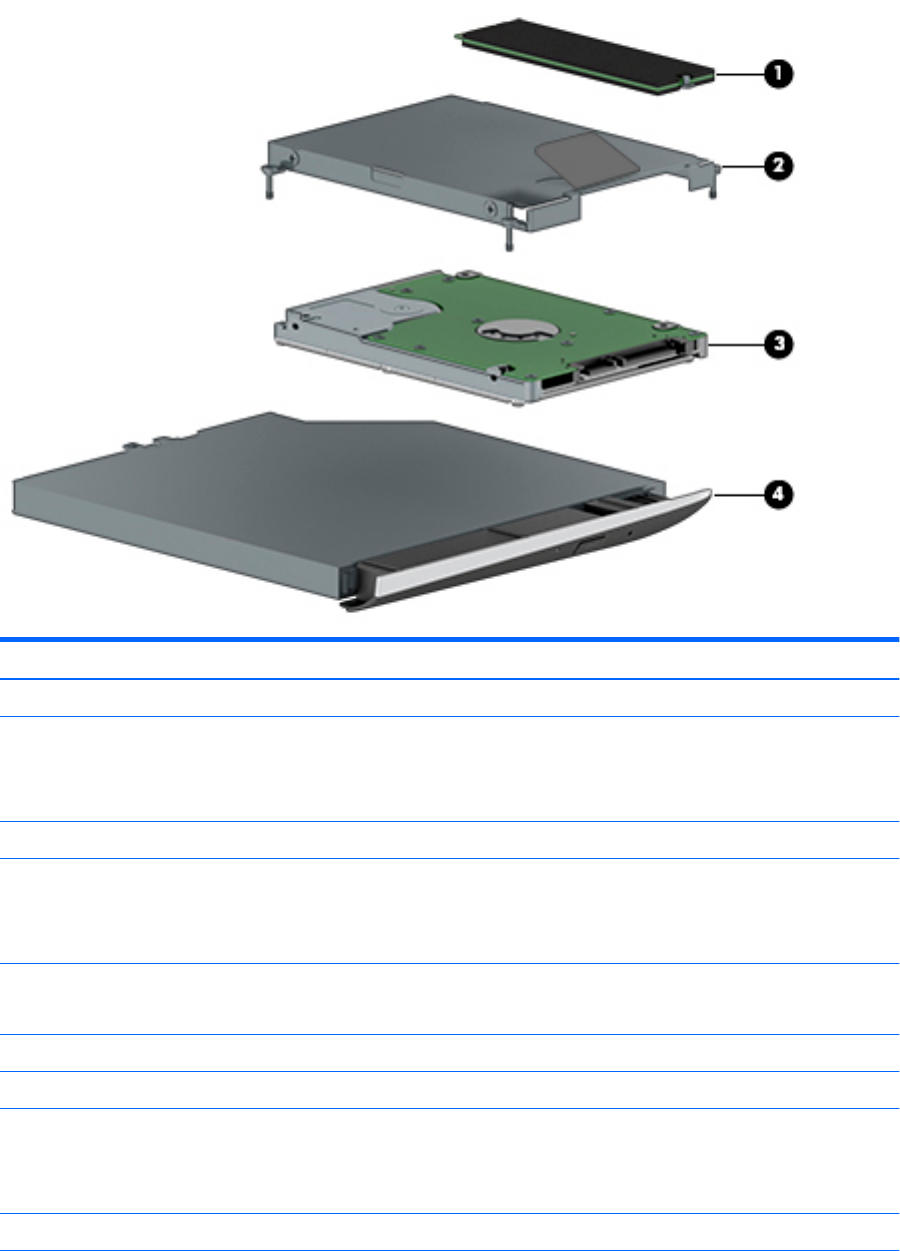 1
2
3
4