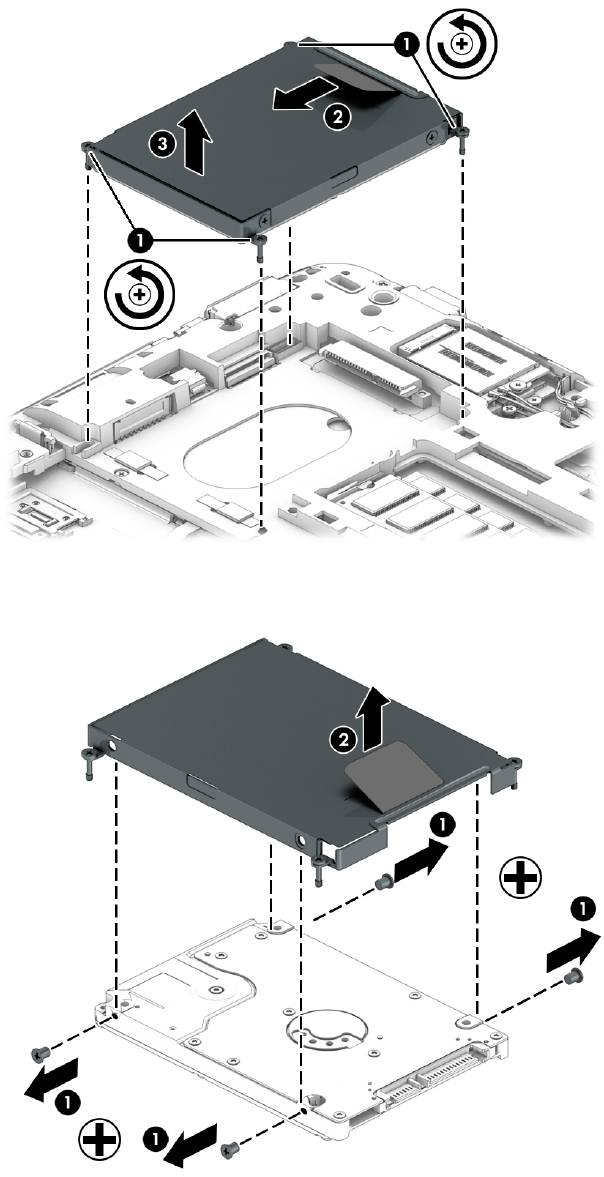 1
2
3
1

2
1
1
1
1