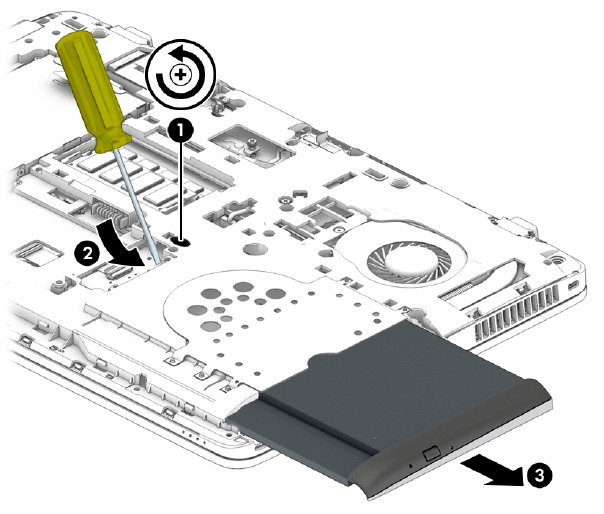 1
2
3