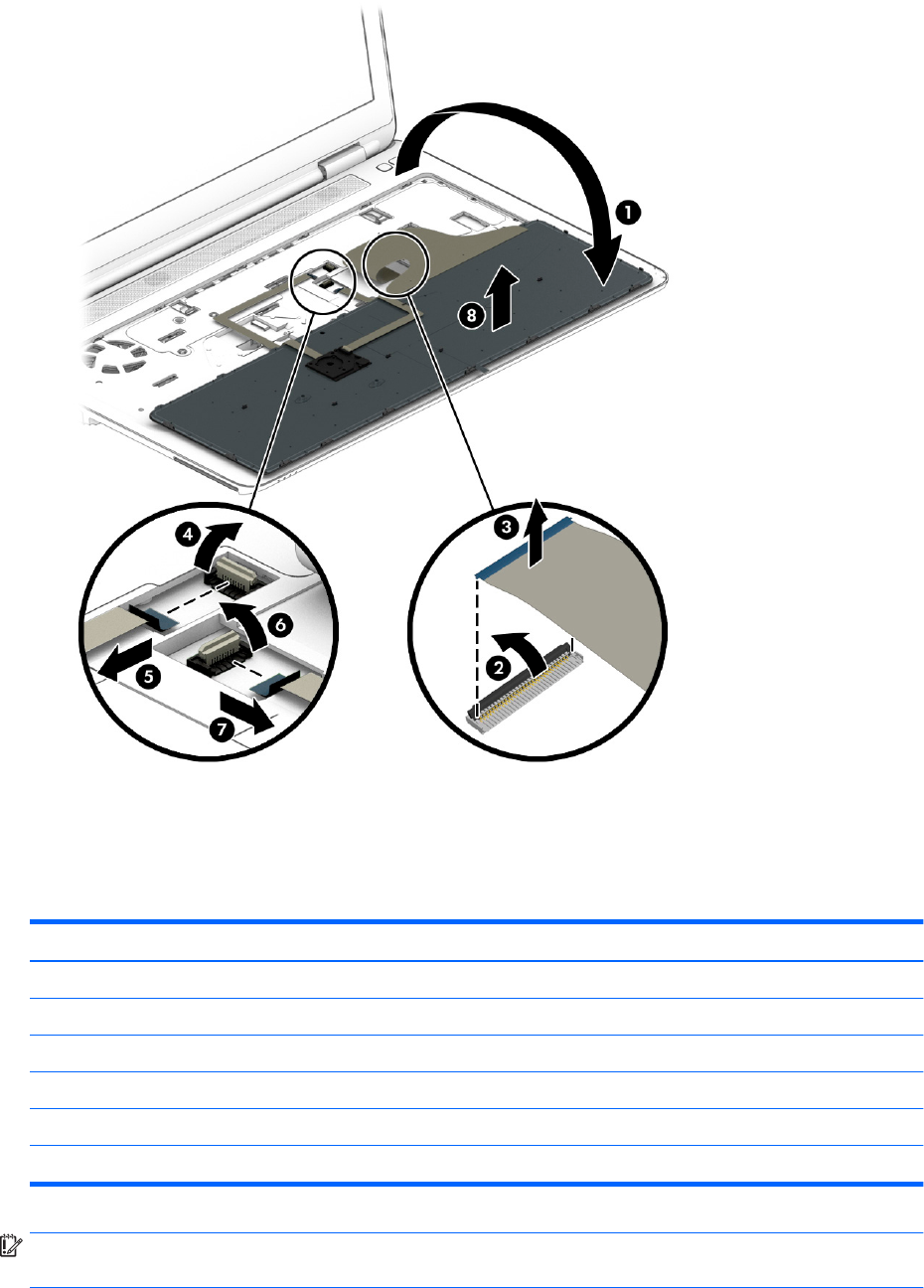 1
8
4
6
5
7
3
2