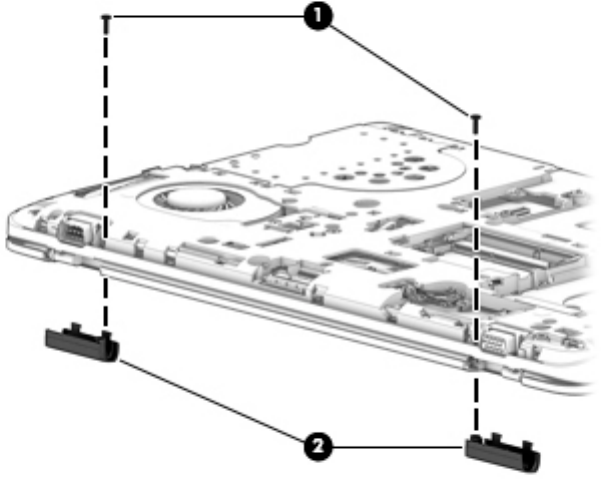 1

2