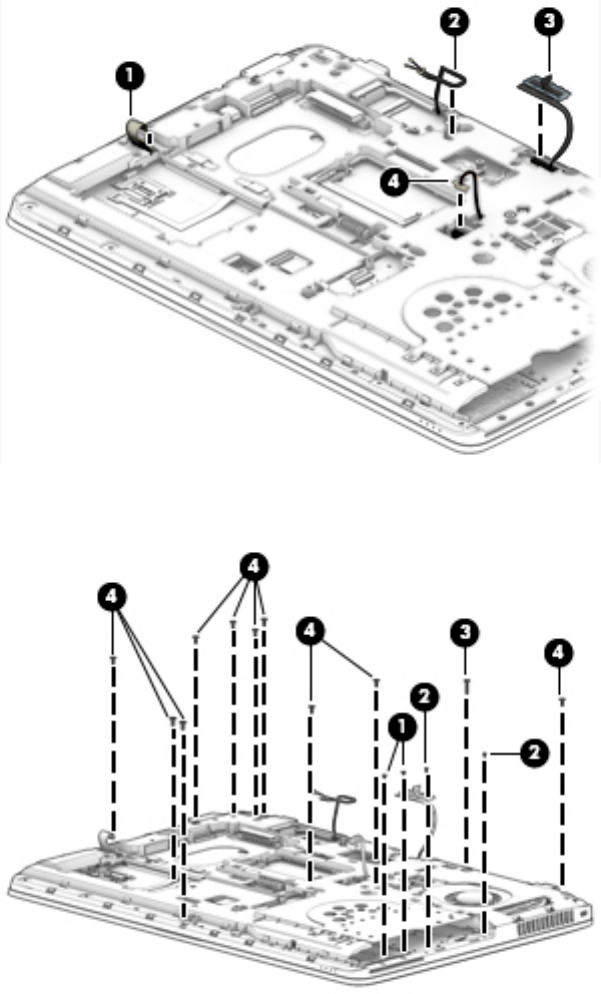 1
2
3
4

4
4
4
3
4
2
1
2