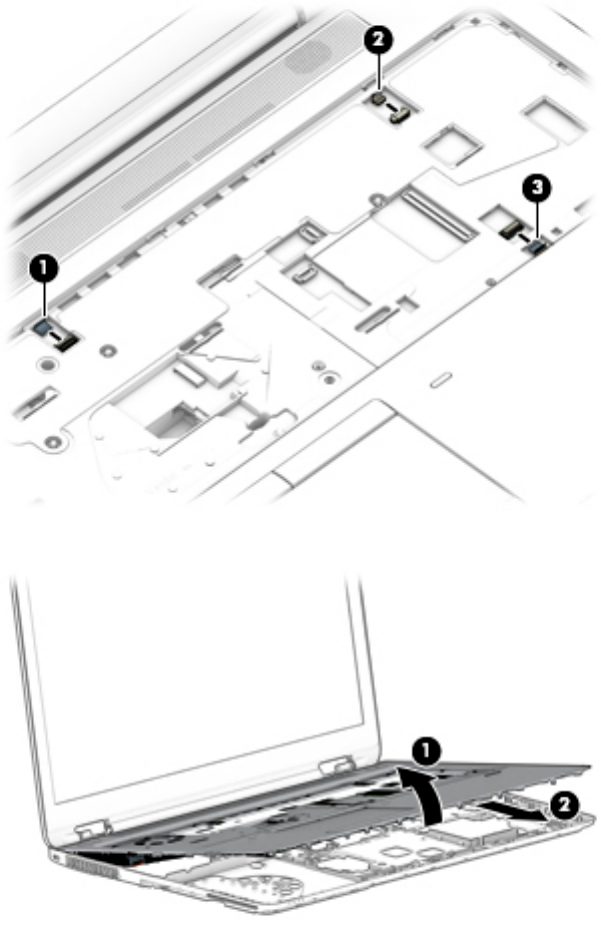 2

3

1

1

2