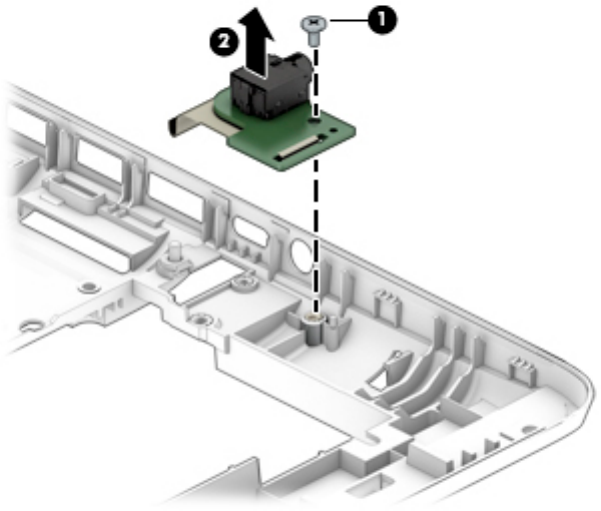 2
1