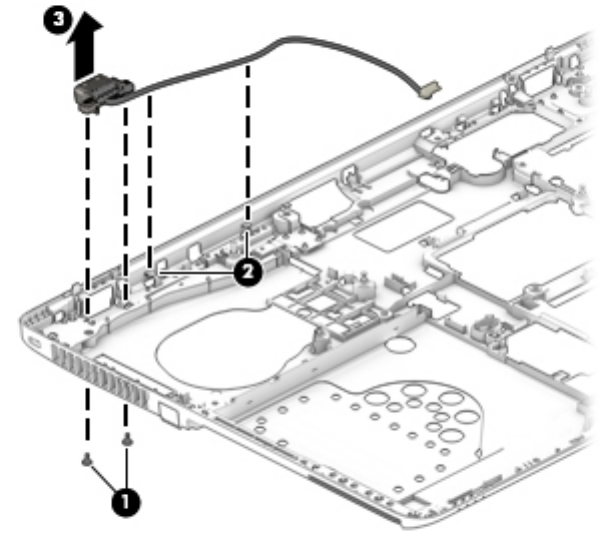 3

2

1