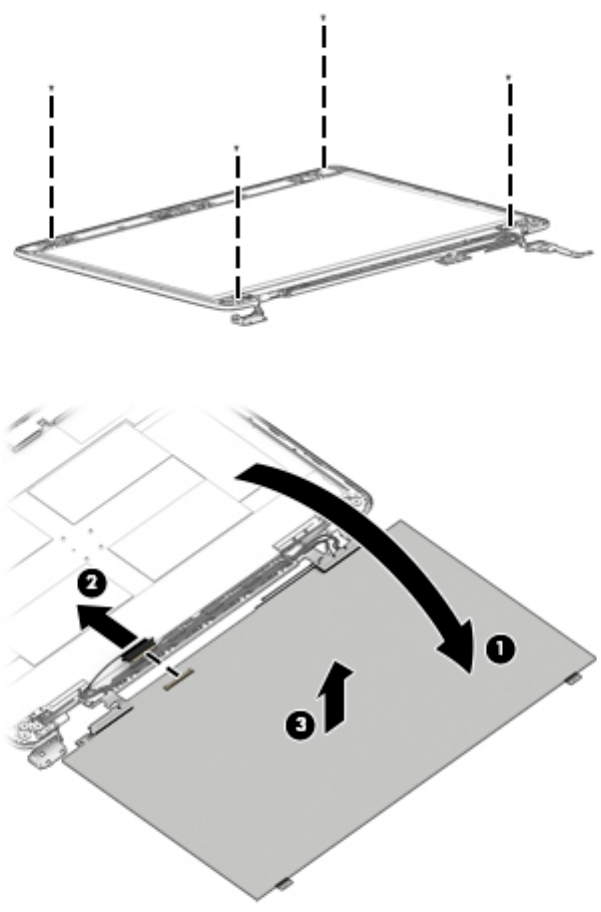 2

1

3