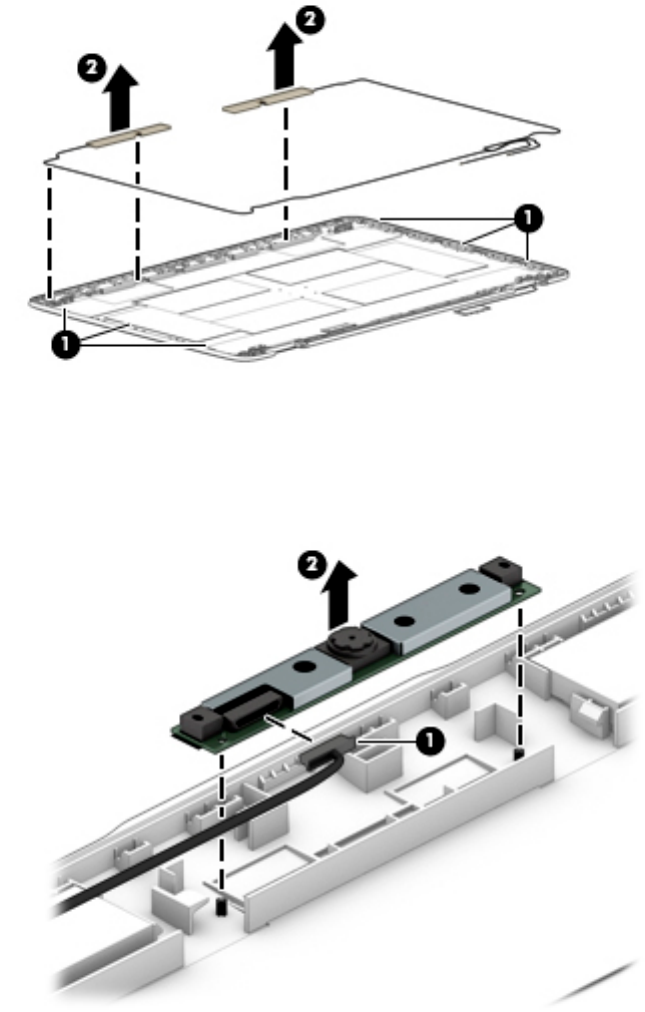 2
2
1
1
2
1