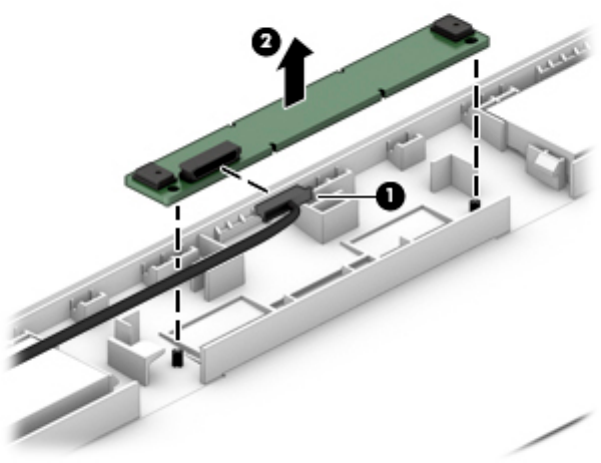 2

1