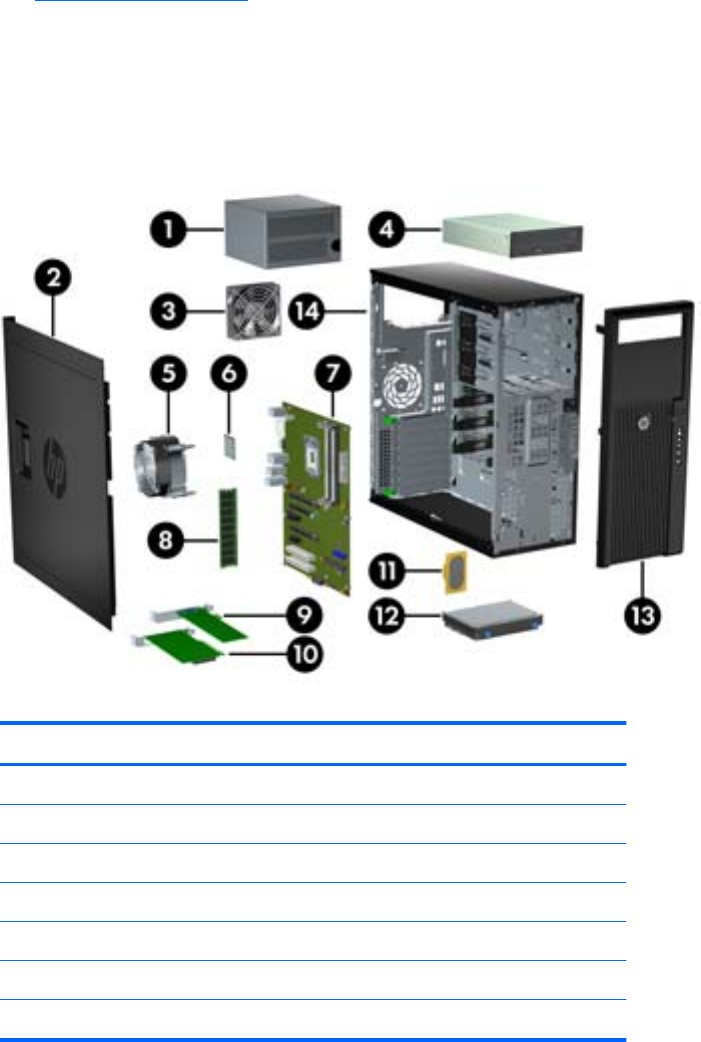 1
4
2
3
14
5
6
7
8
11
12
13
9
10