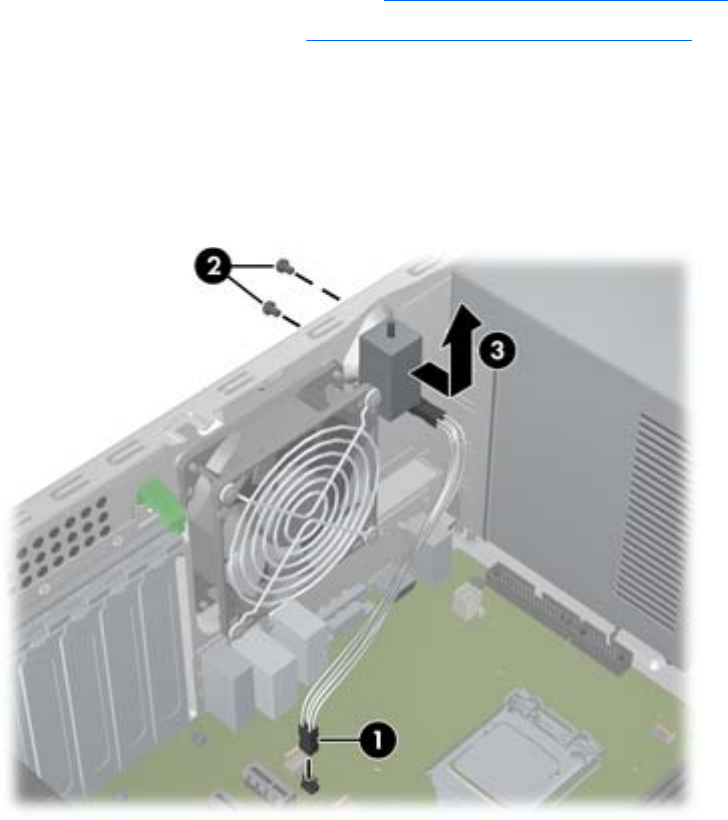 2

3

1