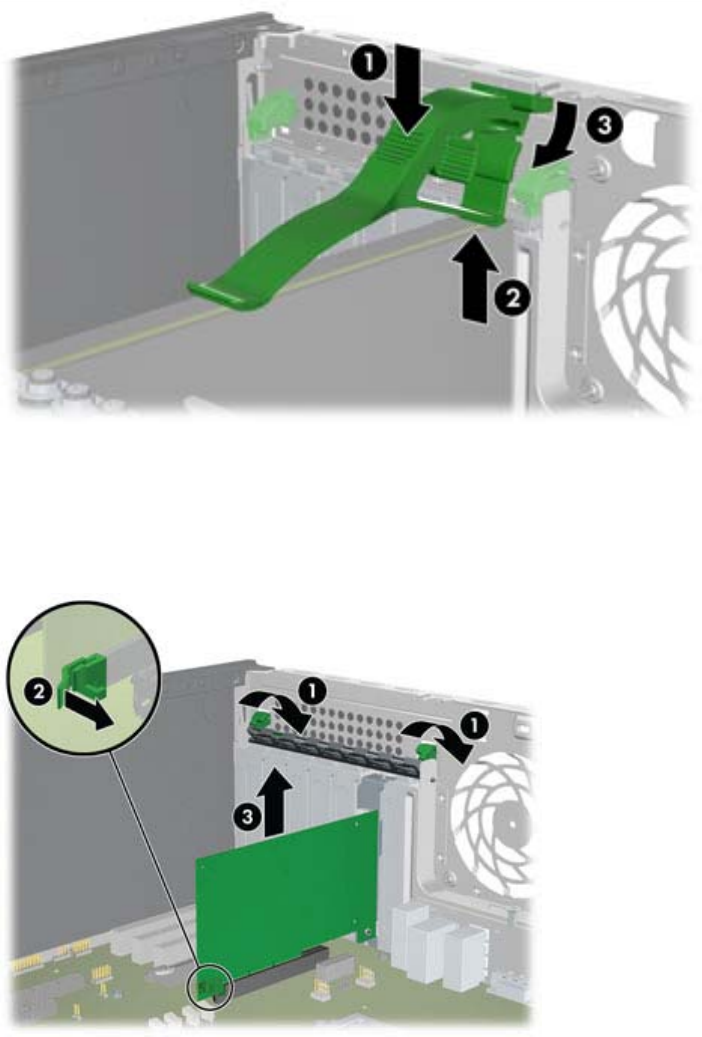 1
3
2

2
1
1
3