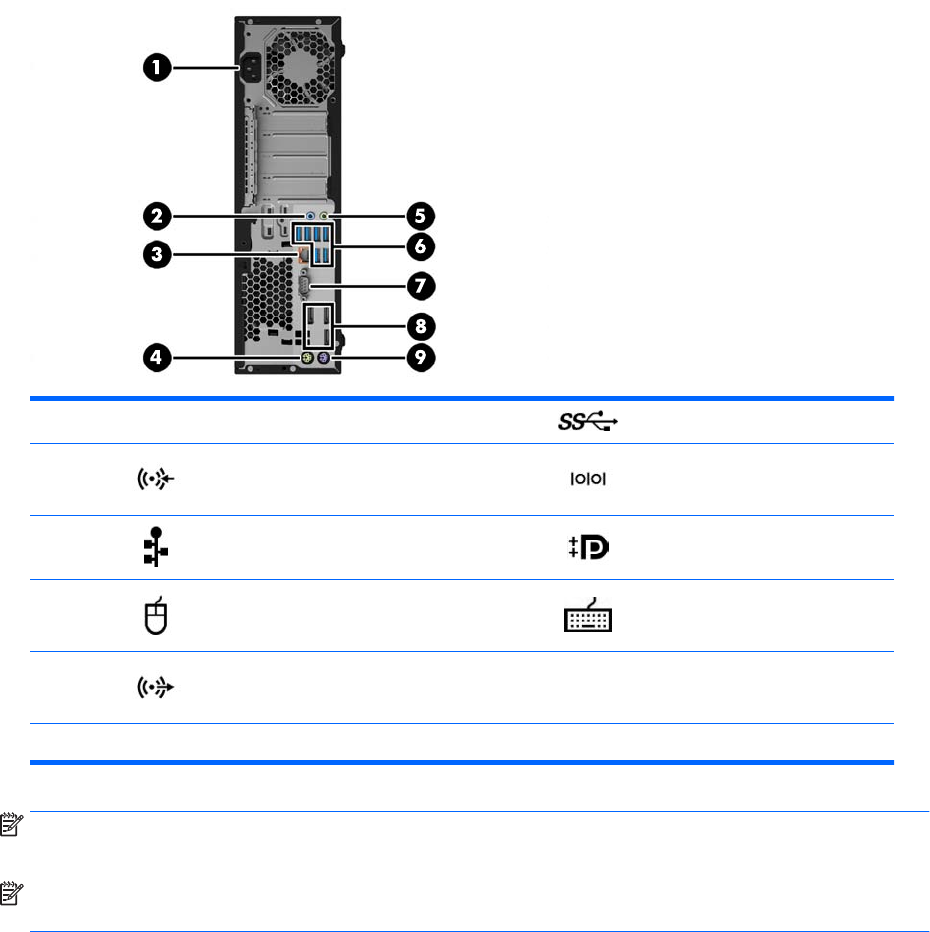 1
2
3
4
5
6
7
8
9