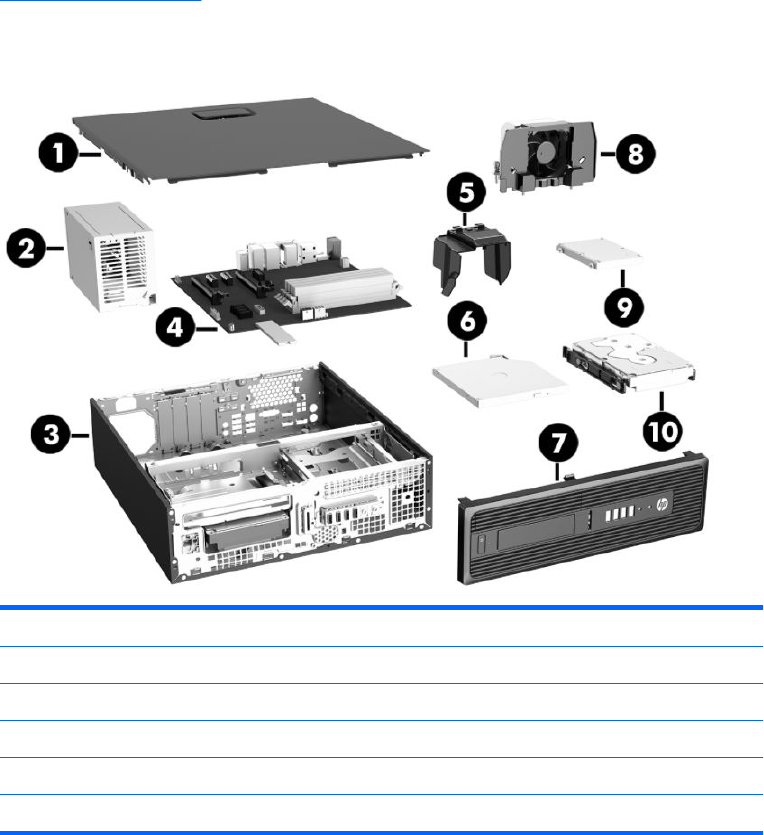 1
2
3
4
5
6
7
8
9
10